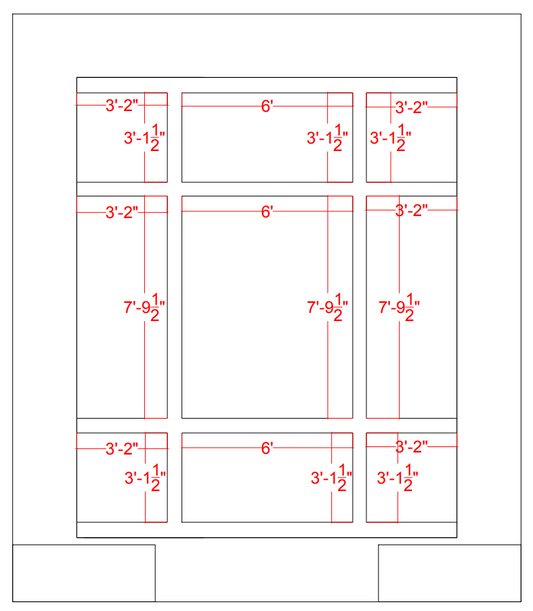 3'-2"
6'
3'-2"
3'-1$\frac{1}{2}$"
3'-1$\frac{1}{2}$"
3'-1$\frac{1}{2}$"
3'-2"
6'
3'-2"
7'-9$\frac{1}{2}$"
7'-9$\frac{1}{2}$"
7'-9$\frac{1}{2}$"
3'-2"
6'
3'-2"
3'-1$\frac{1}{2}$"
3'-1$\frac{1}{2}$"
3'-1$\frac{1}{2}$"